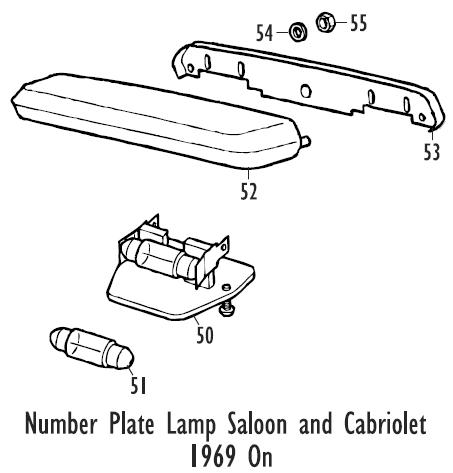 54
55
53
52
50
51

Number Plate Lamp Saloon and Cabriolet
1969 On