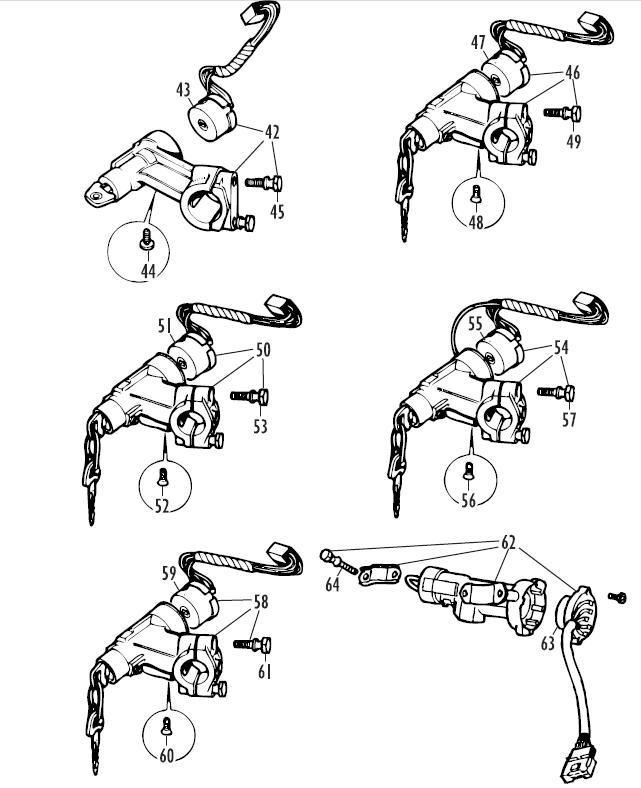 43
42
45
44
47
46
49
48
51
50
53
52
55
54
57
56
59
58
61
60
62
64
63