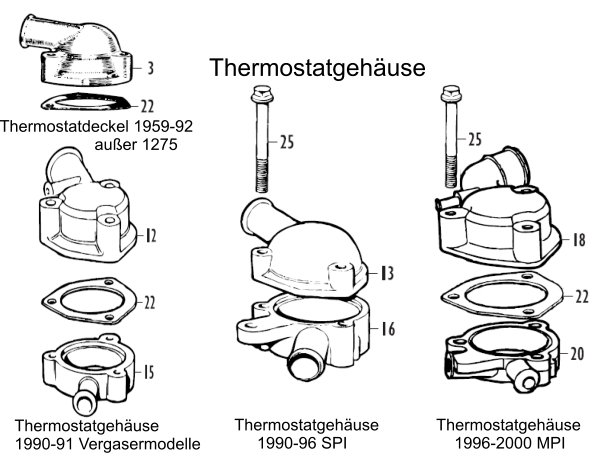 Thermostatgehäuse

3

22

Thermostatdeckel 1959-92
außer 1275

12

22

15

Thermostatgehäuse
1990-91 Vergasermodelle

25

13

16

Thermostatgehäuse
1990-96 SPI

25

18

22

20

Thermostatgehäuse
1996-2000 MPI