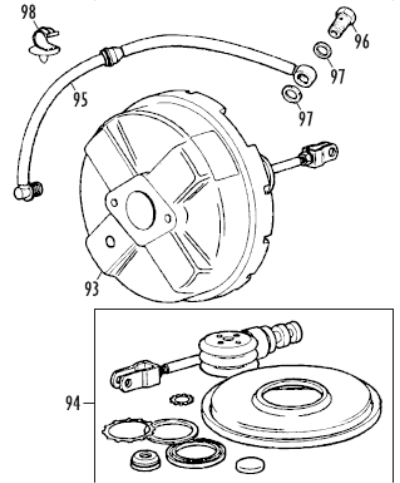 98
96
97
95
97
93
94