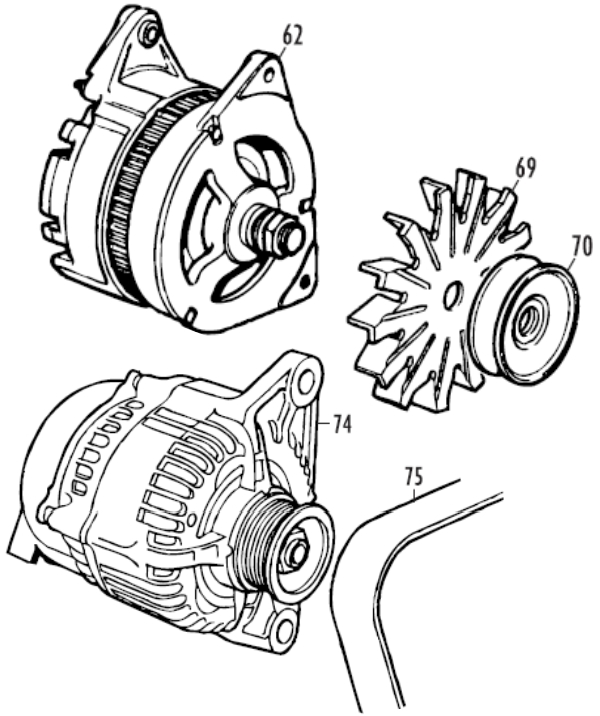 62
69
70
74
75