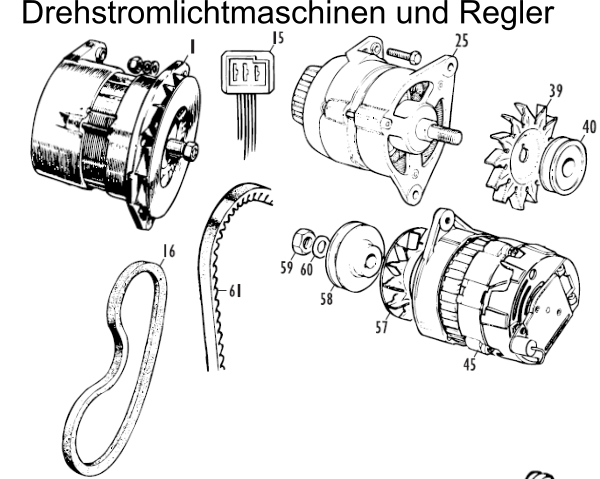 Drehstromlichtmaschinen und Regler

1
15
25
39
40
16
61
59
60
58
57
45