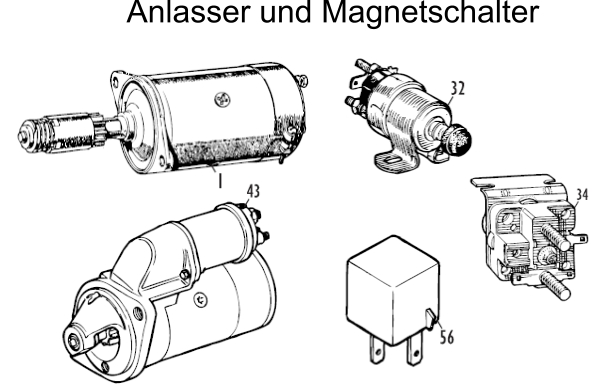 Anlasser und Magnetschalter

32

1

43

34

56